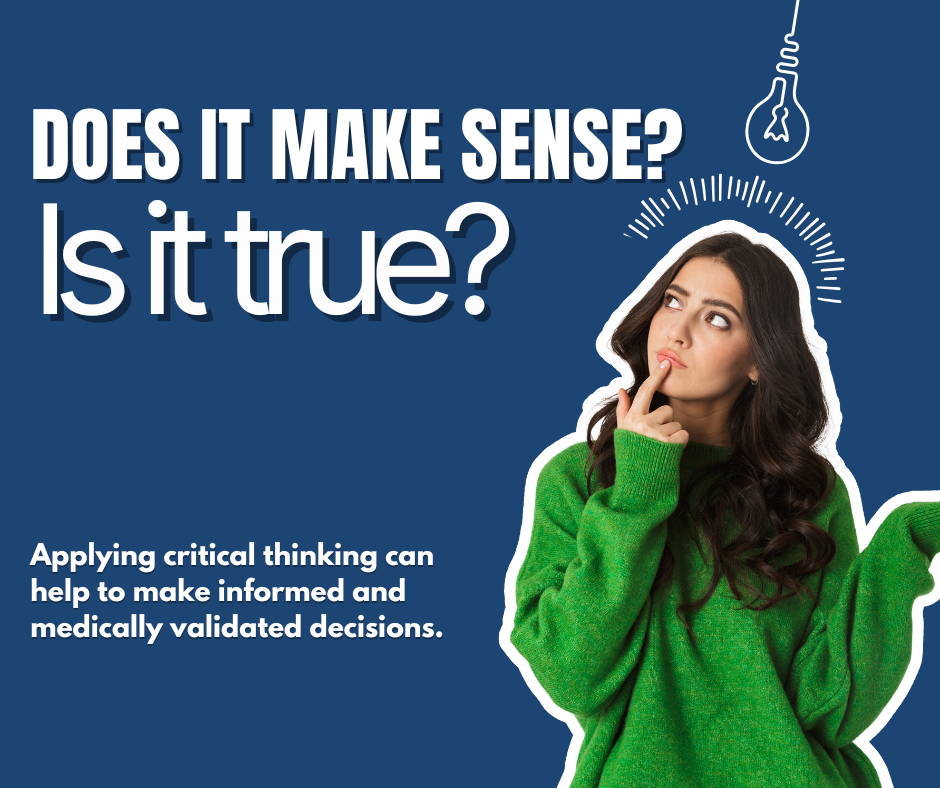 DOES IT MAKE SENSE?
Is it true?

Applying critical thinking can help to make informed and medically validated decisions.